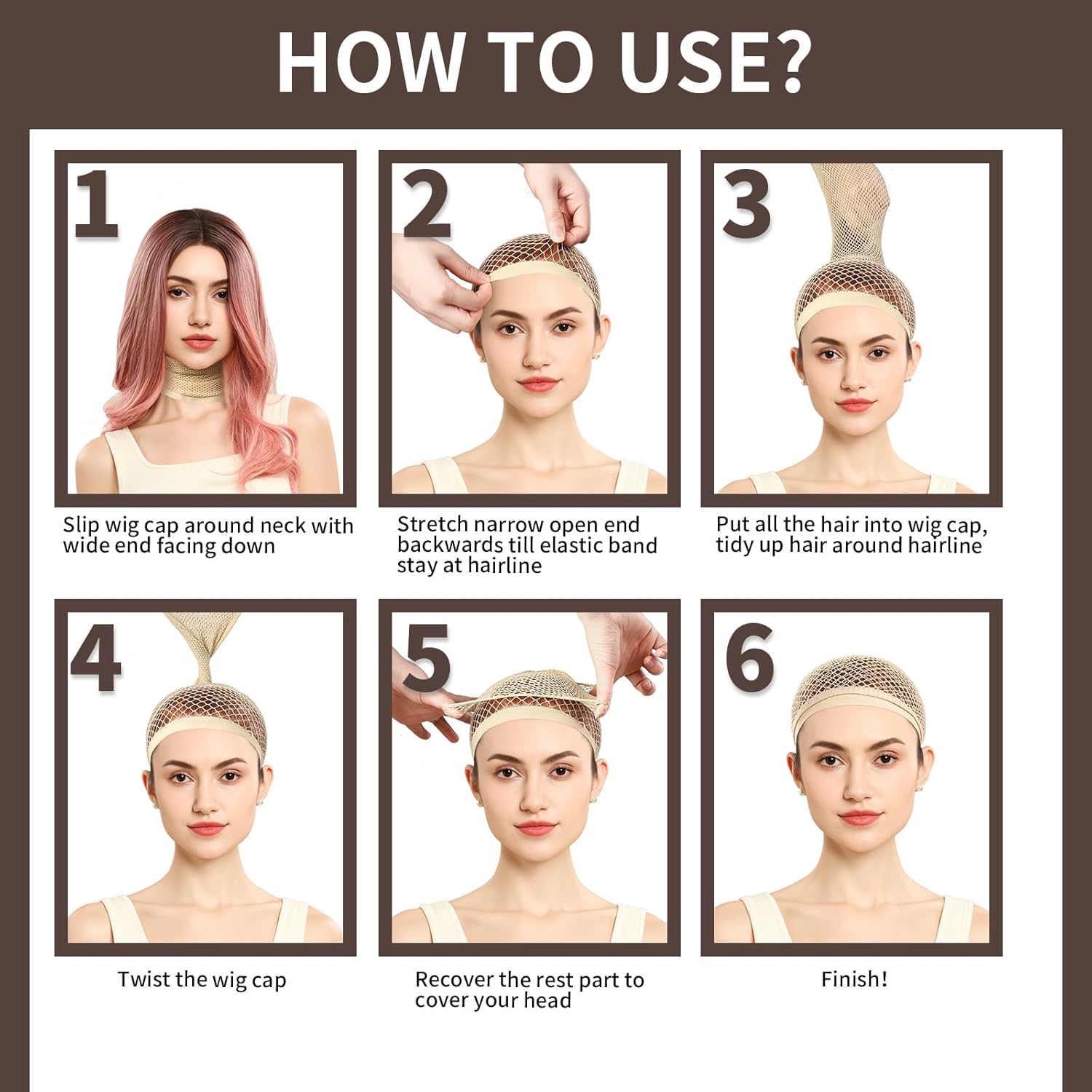 HOW TO USE?

1

Slip wig cap around neck with wide end facing down

2

Stretch narrow open end backwards till elastic band stay at hairline

3

Put all the hair into wig cap, tidy up hair around hairline

4

Twist the wig cap

5

Recover the rest part to cover your head

6

Finish!