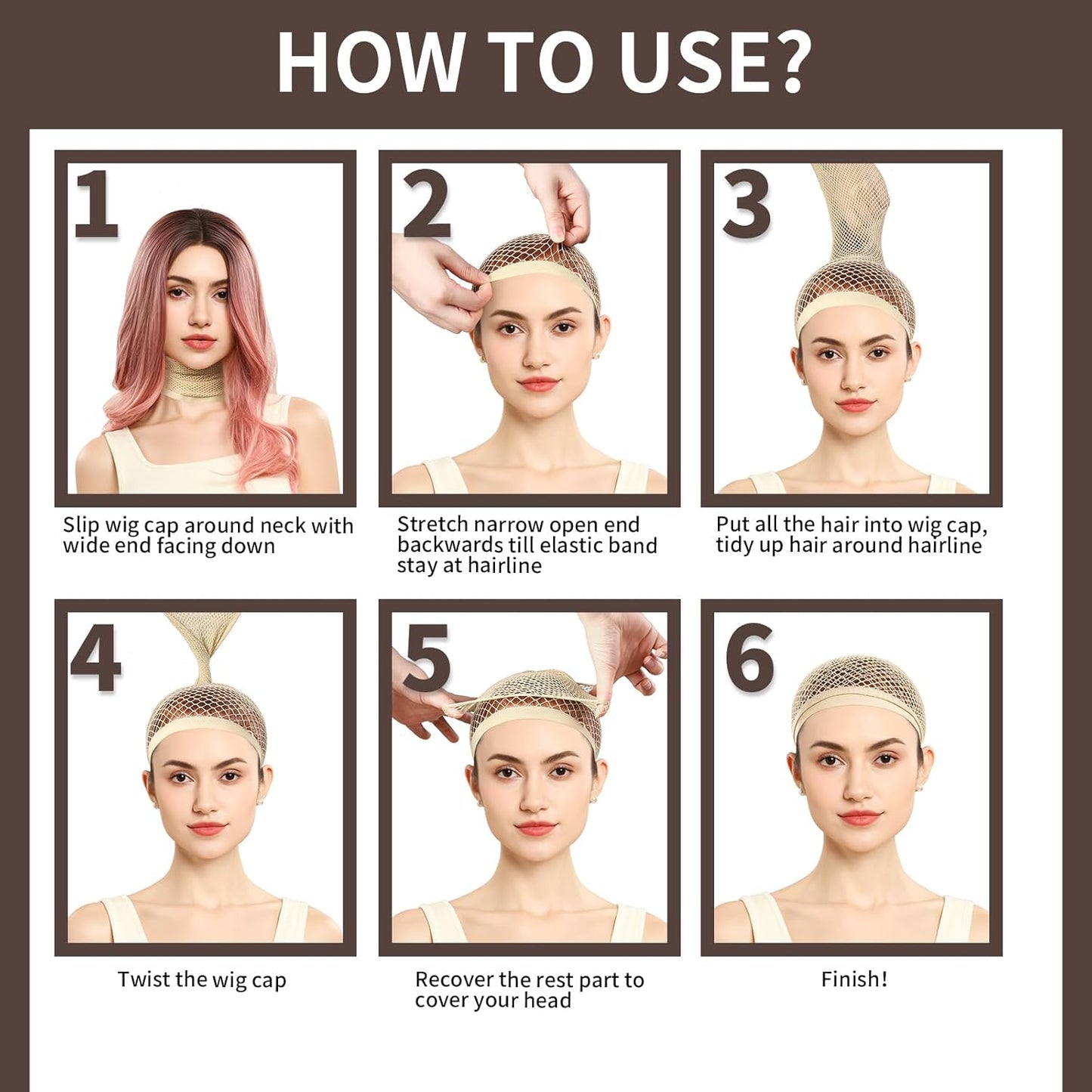 HOW TO USE?

1

Slip wig cap around neck with wide end facing down

2

Stretch narrow open end backwards till elastic band stay at hairline

3

Put all the hair into wig cap, tidy up hair around hairline

4

Twist the wig cap

5

Recover the rest part to cover your head

6

Finish!